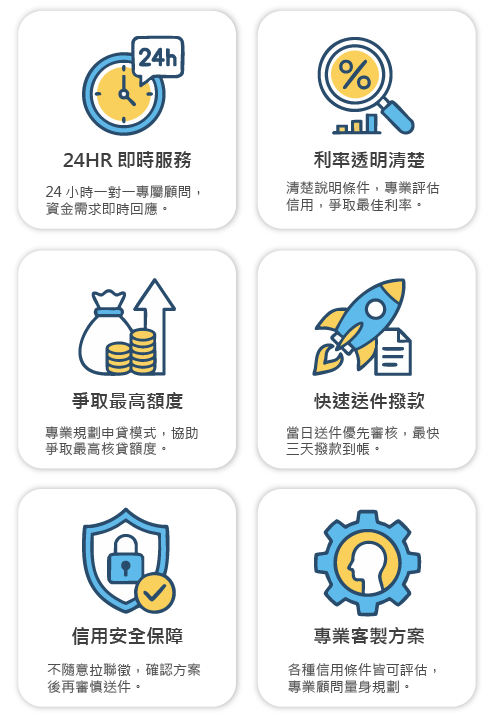 24h

24HR 即時服務

24小時一對一專屬顧問，資金需求即時回應。

%

利率透明清楚

清楚說明條件，專業評估信用，爭取最佳利率。

爭取最高額度

專業規劃申貸模式，協助爭取最高核貸額度。

快速送件撥款

當日送件優先審核，最快三天撥款到帳。

信用安全保障

不隨意拉聯徵，確認方案後再審慎送件。

專業客製方案

各種信用條件皆可評估，專業顧問量身規劃。